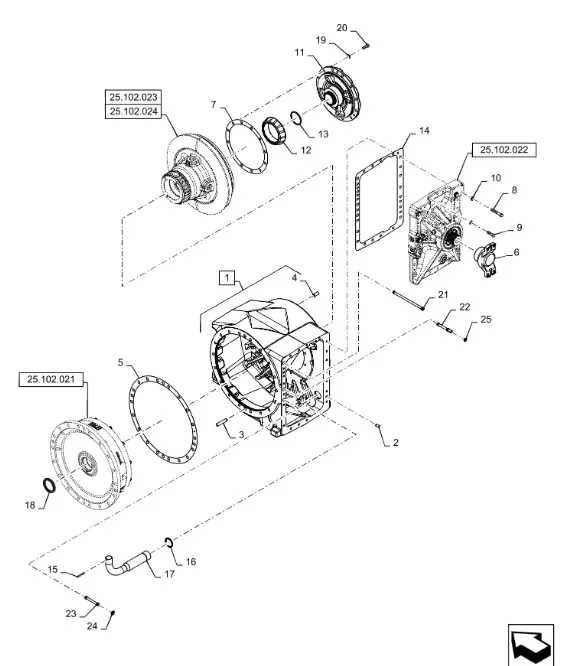 20
19
11
25.102.023
25.102.024
7
13
12
14
25.102.022
10
8
9
6
1
4
21
22
25
5
25.102.021
3
2
18
16
15
17
23
24