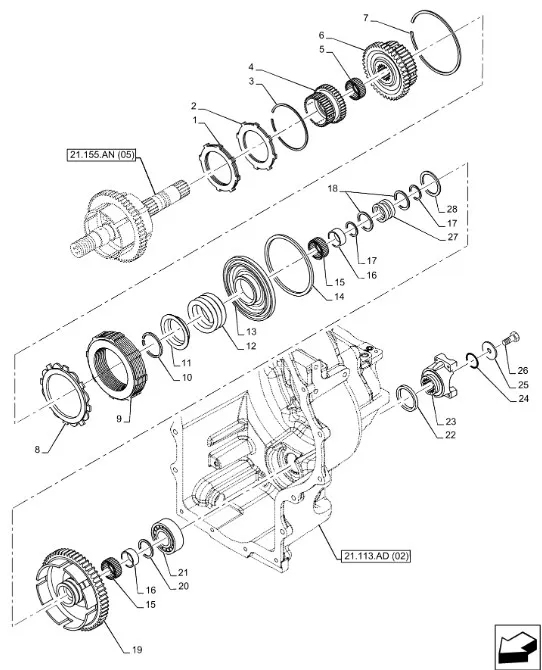 7
6
5
4
3
2
1
21.155.AN (05)
18
28
17
27
17
16
15
14
13
12
11
10
9
8
26
25
24
23
22
21.113.AD (02)
21
20
16
15
19